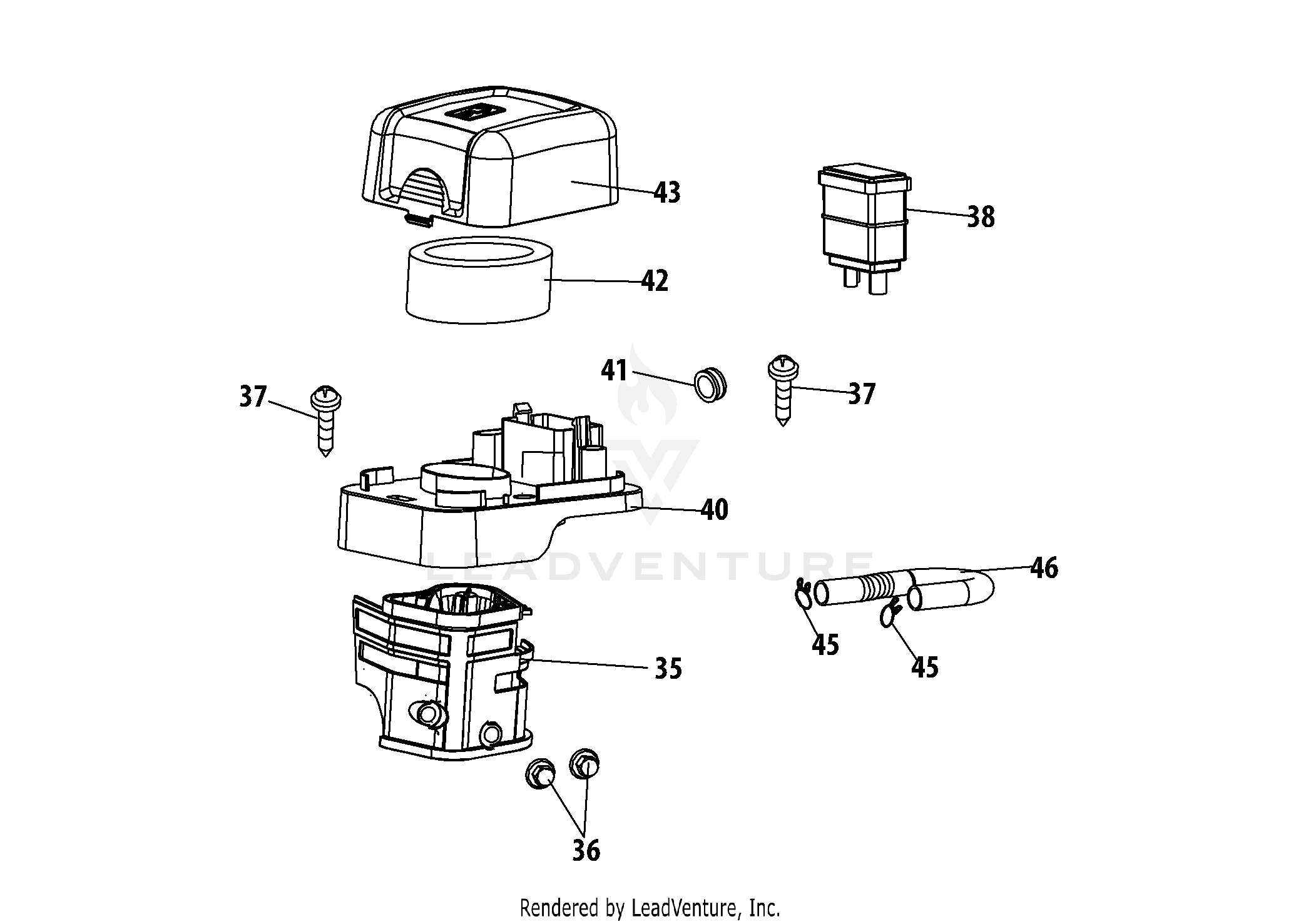 43

38

42

41

37

37

40

LEADVENTURE

46

45

45

35

36

Rendered by LeadVenture, Inc.