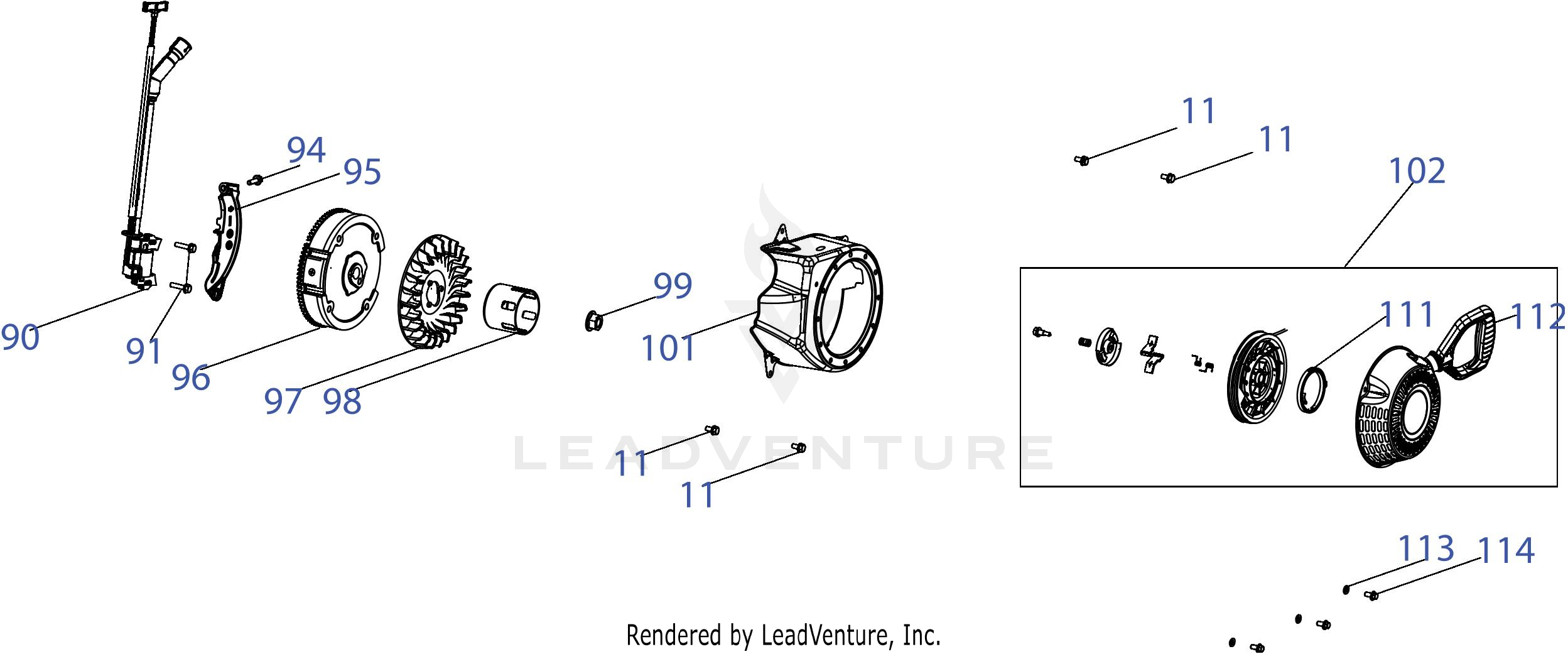 11
11
102
94
95
99
101
111
112
90
91
96
97
98
LEADVENTURE
11
11
113
114
Rendered by LeadVenture, Inc.