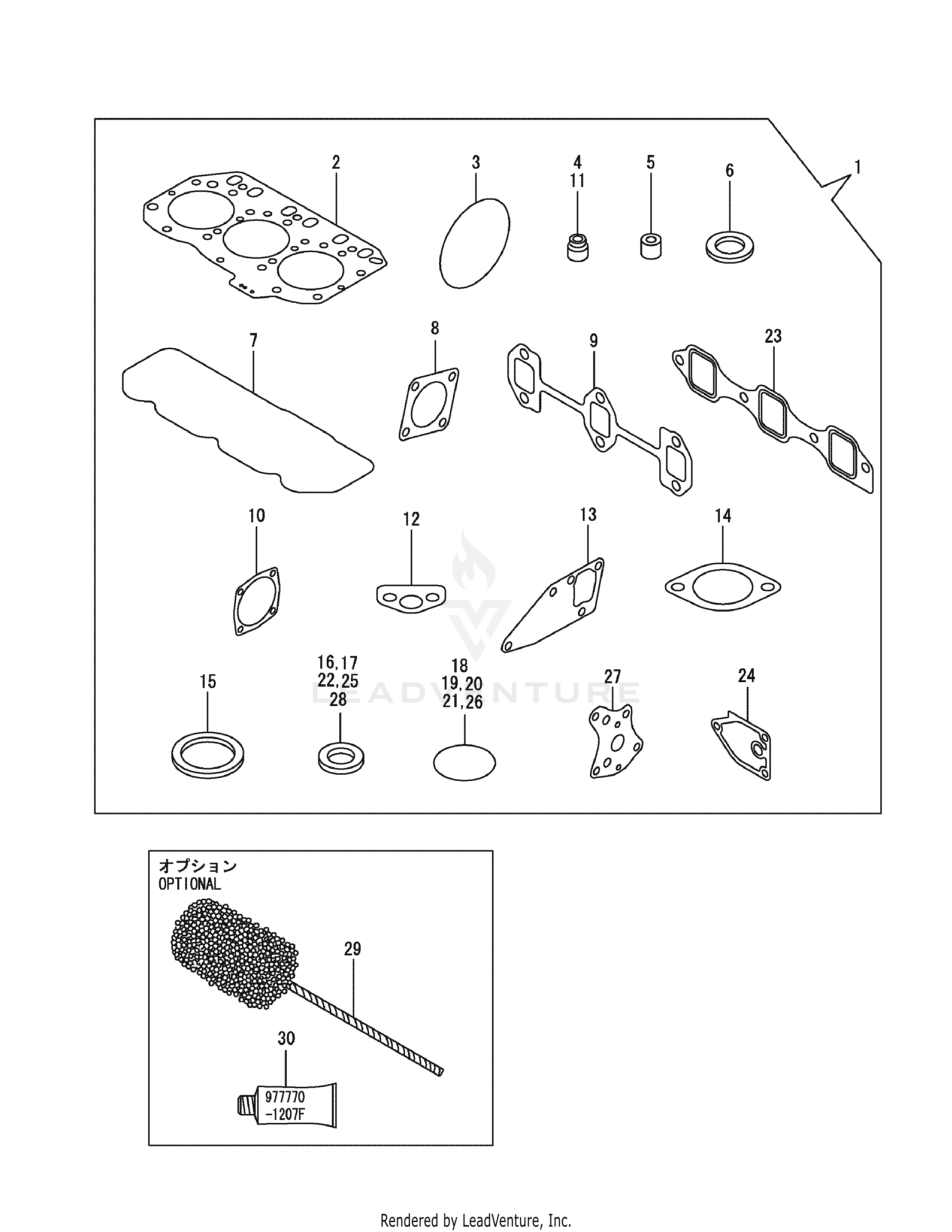 2
3
4
11
5
6
1
7
8
9
23
10
12
13
14
15
16,17
22,25
28
18
19,20
21,26
27
24

LEADVENTURE

オプション
OPTIONAL
29
30
977770
-1207F

Rendered by LeadVenture, Inc.