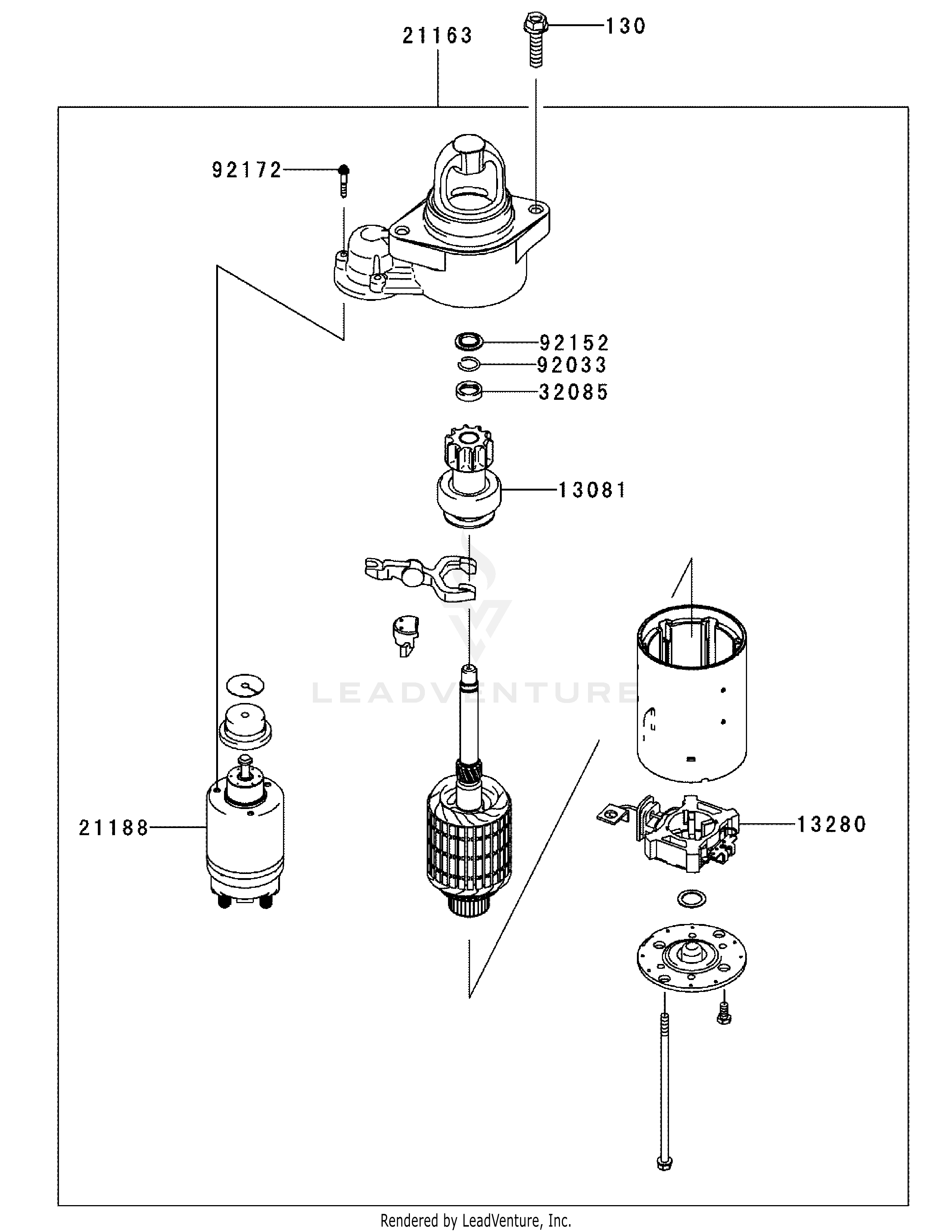 21163

130

92172

92152
92033
32085

13081

LEADVENTURE

21188

13280

Rendered by LeadVenture, Inc.