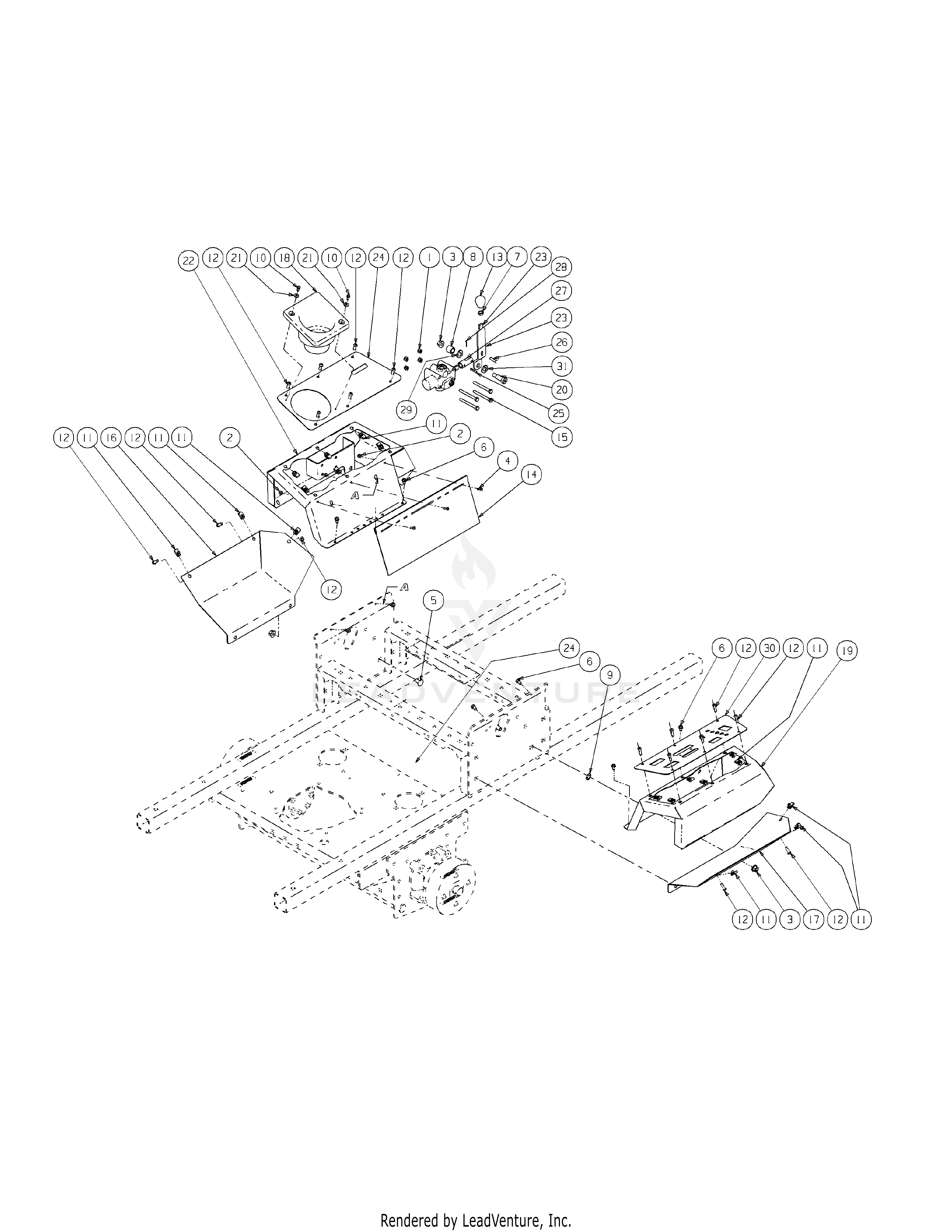 22 12 21 10 18 21 10 12 24 12 1 3 8 13 7 23 28 27 23 26 31 20 25 15 29

12 11 16 12 11 11 2 11 2 6 4 14

A

12

A 5 24 6 9 6 12 30 12 11 19

12 11 3 17 12 11

LEADVENTURE

Rendered by LeadVenture, Inc.