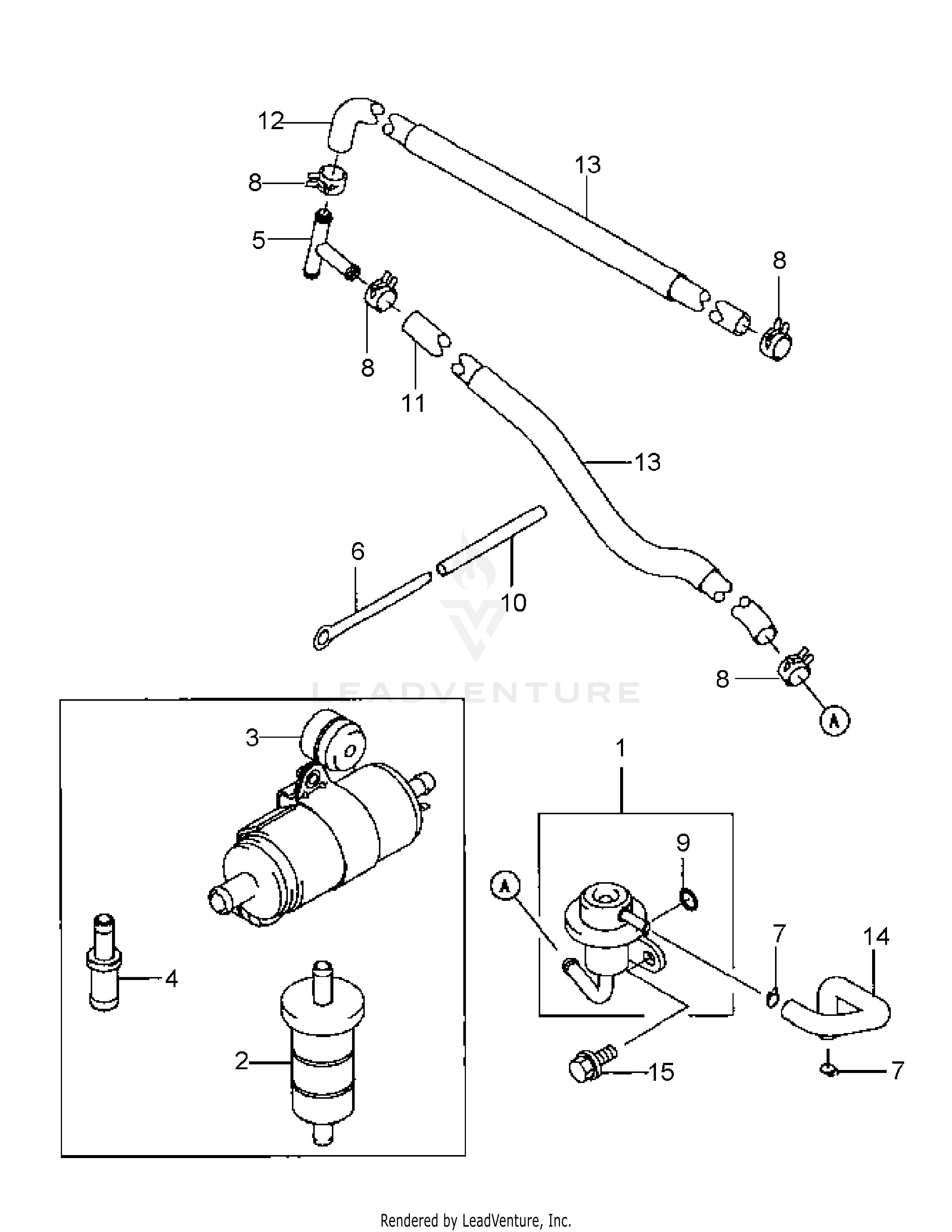 12

13

8

5

8

8

11

13

6

10

LEADVENTURE

8

A

3

1

9

A

4

7

14

2

15

7

Rendered by LeadVenture, Inc.