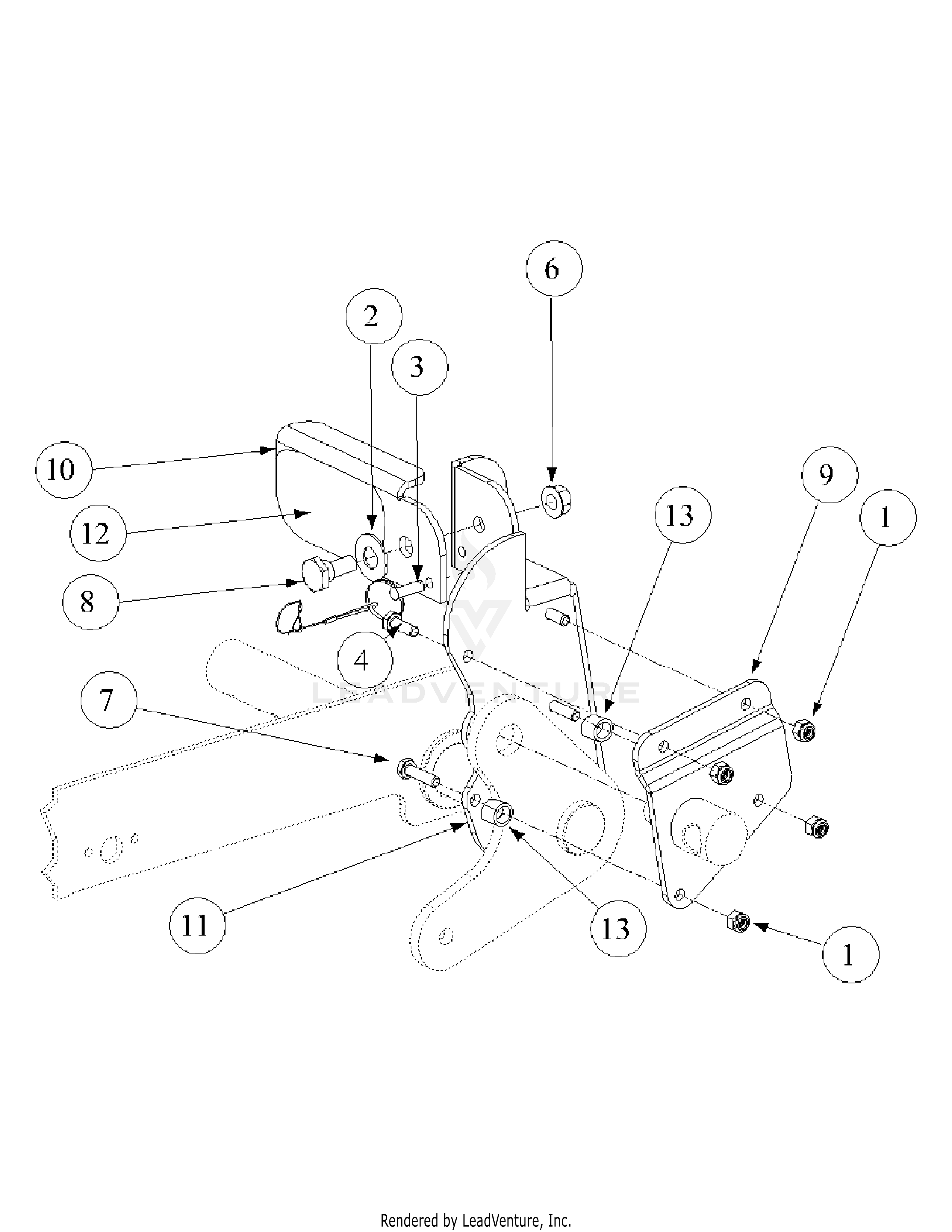 6

2

3

10

9

13

1

12

8

4

LEADVENTURE

7

11

13

1

Rendered by LeadVenture, Inc.