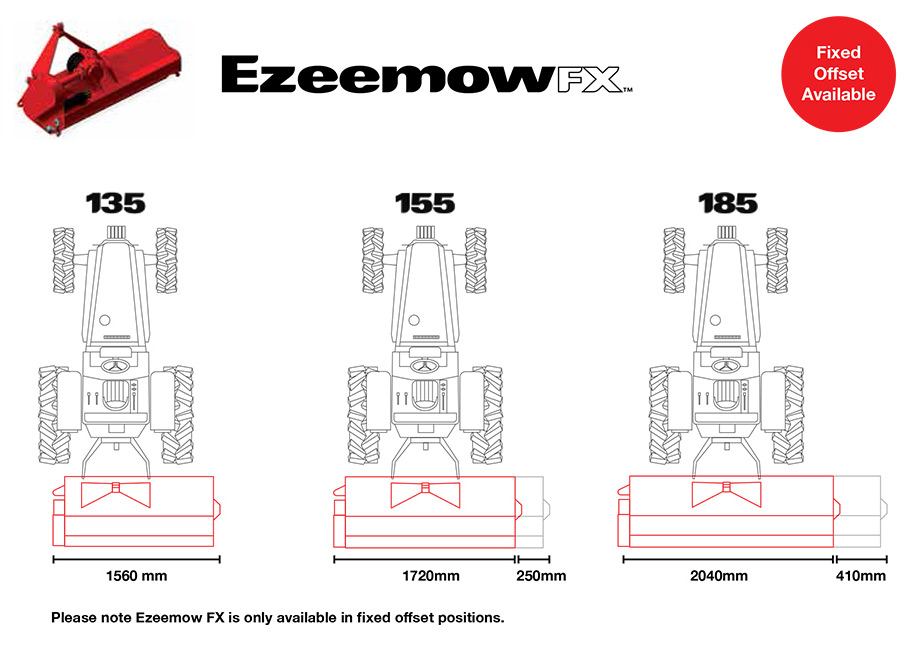 Ezeemow FX™

Fixed Offset Available

135

155

185

1560 mm

1720mm

250mm

2040mm

410mm

Please note Ezeemow FX is only available in fixed offset positions.